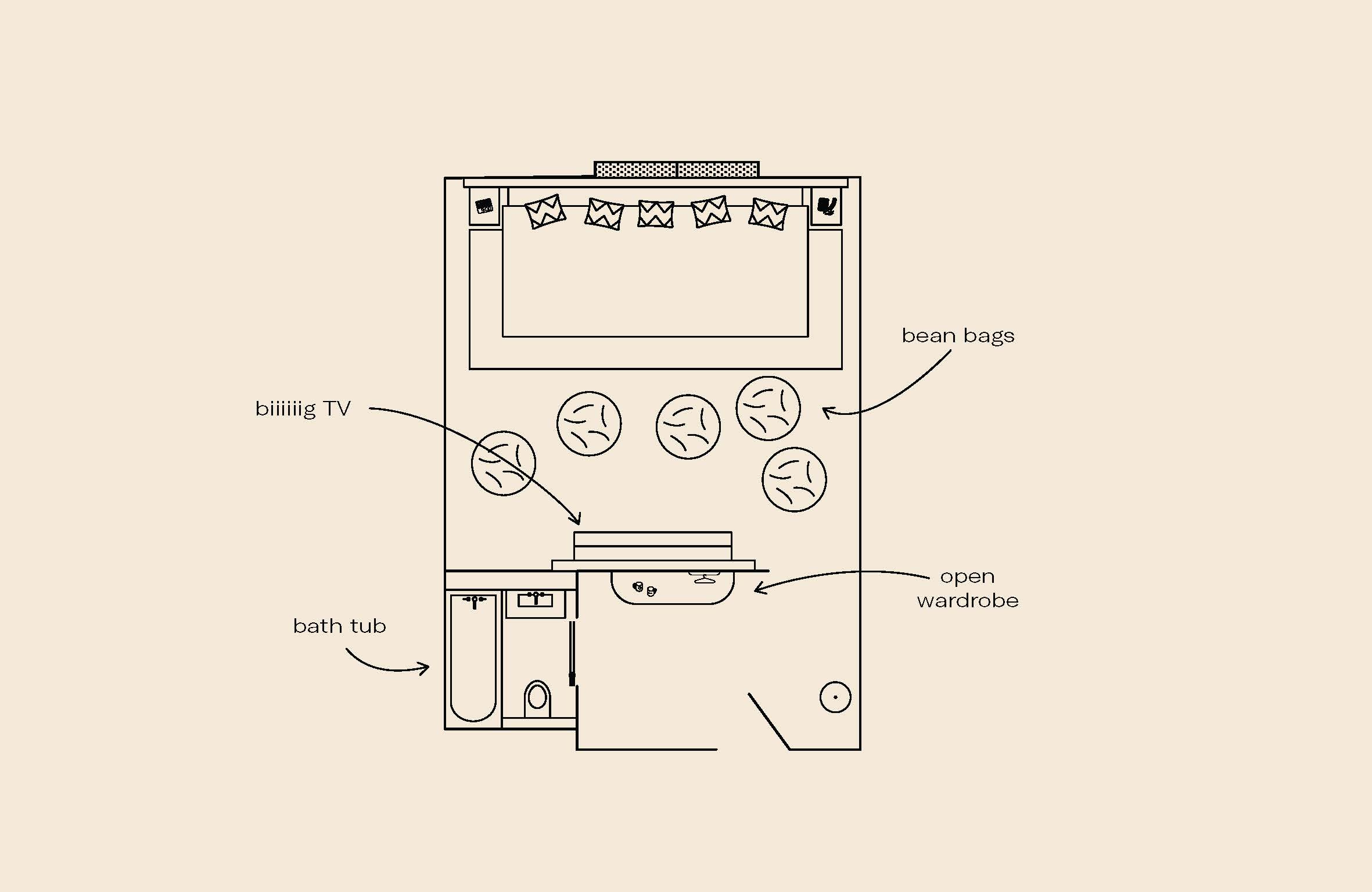 bean bags

biiiiiig TV

open wardrobe

bath tub