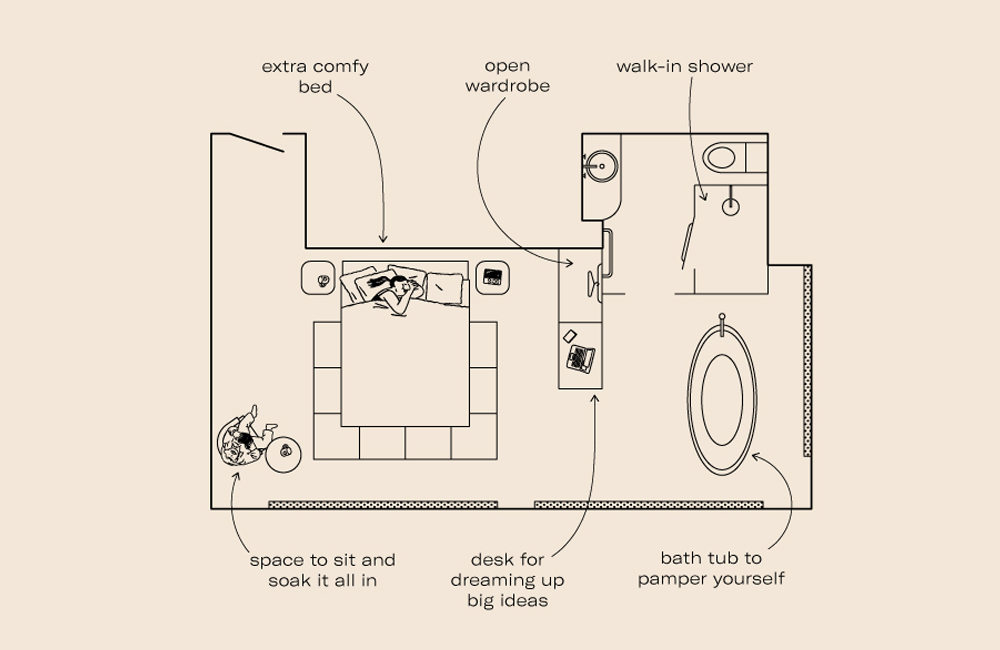 extra comfy bed

open wardrobe

walk-in shower

space to sit and soak it all in

desk for dreaming up big ideas

bath tub to pamper yourself