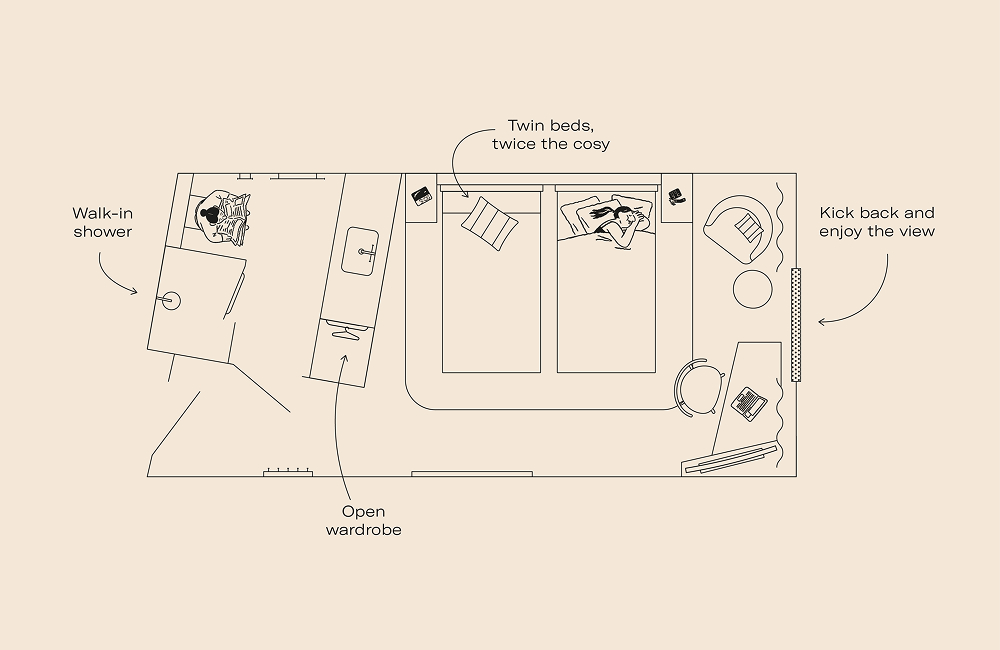 Twin beds,
twice the cosy

Walk-in
shower

Kick back and
enjoy the view

Open
wardrobe